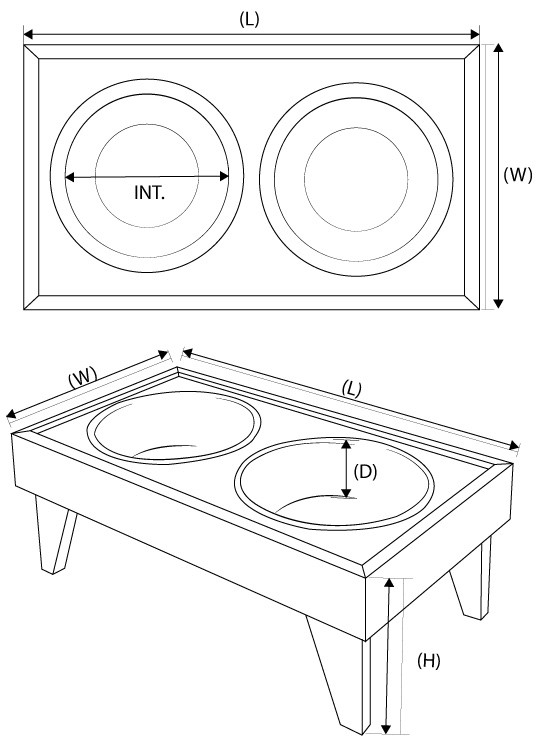 (L)

INT.

(W)

(W)

(L)

(D)

(H)